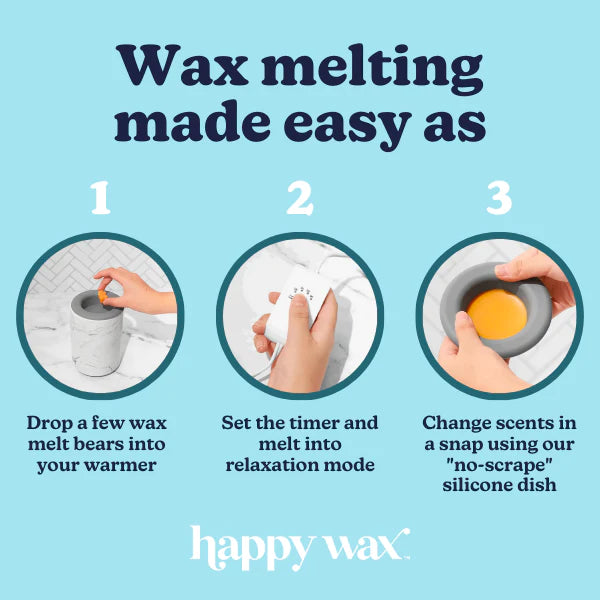 Wax melting made easy as

1

Drop a few wax melt bears into your warmer

2

Set the timer and melt into relaxation mode

3

Change scents in a snap using our "no-scrape" silicone dish

happy wax™